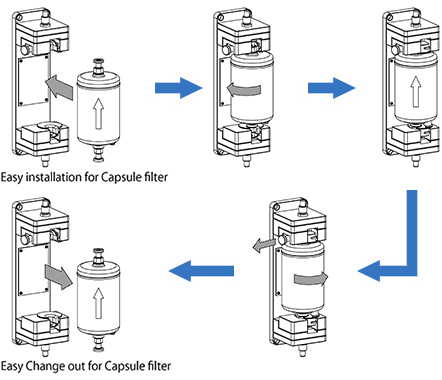 Easy installation for Capsule filter

Easy Change out for Capsule filter