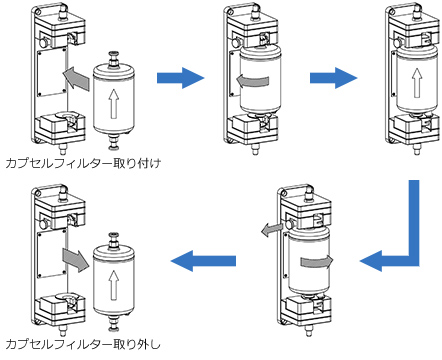 カプセルフィルター取り付け

カプセルフィルター取り外し